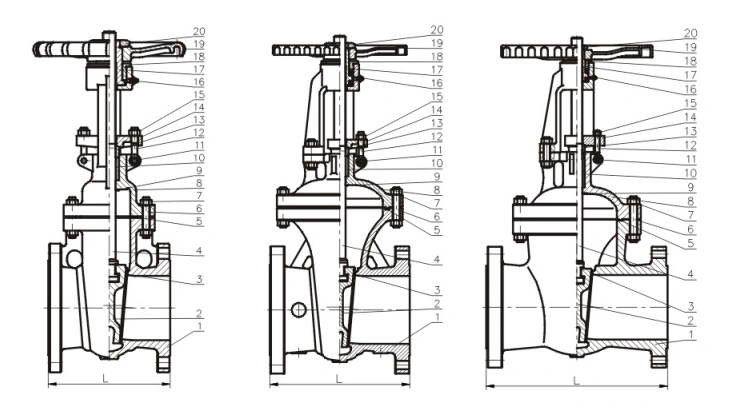 20
19
18
17
16
15
14
13
12
11
10
9
8
7
6
5
4
3
2
1
L

20
19
18
17
16
15
14
13
12
11
10
9
8
7
6
5
4
3
2
1
L

20
19
18
17
16
15
14
13
12
11
10
9
8
7
6
5
4
3
2
1
L